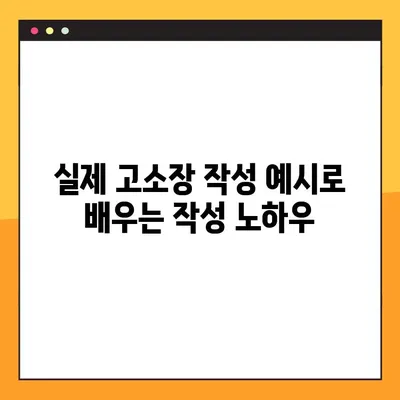 실제 고소장 작성 예시로 배우는 작성 노하우