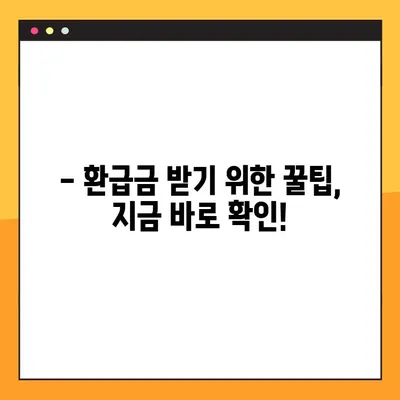 – 환급금 받기 위한 꿀팁, 지금 바로 확인!