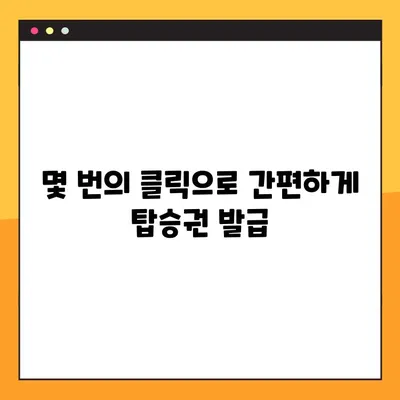 몇 번의 클릭으로 간편하게
탑승권 발급