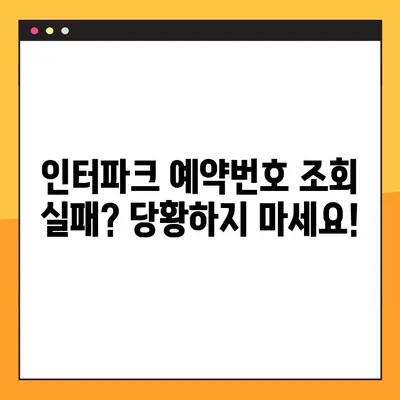 인터파크 예약번호 조회 실패? 당황하지 마세요!