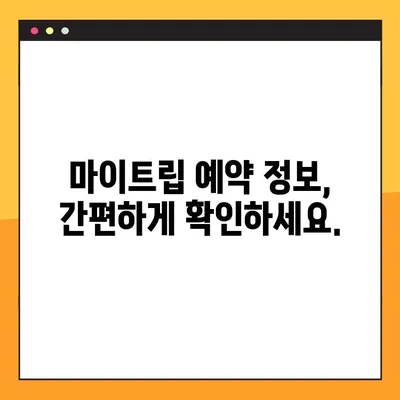 마이트립 예약 정보,
간편하게 확인하세요.