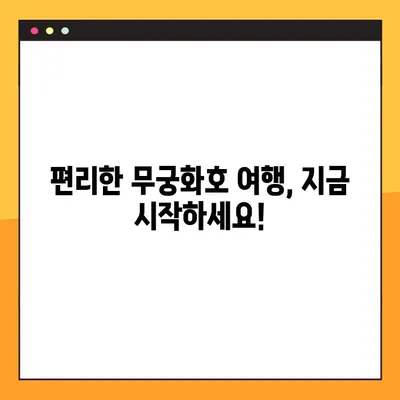 편리한 무궁화호 여행, 지금 시작하세요!