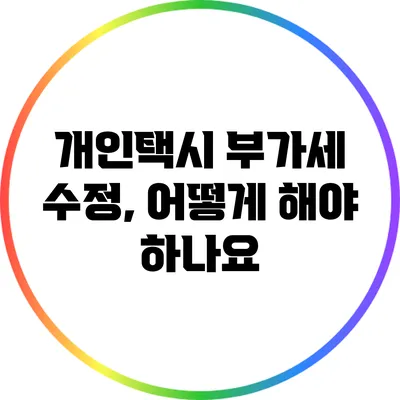 개인택시 부가세 수정, 어떻게 해야 하나요