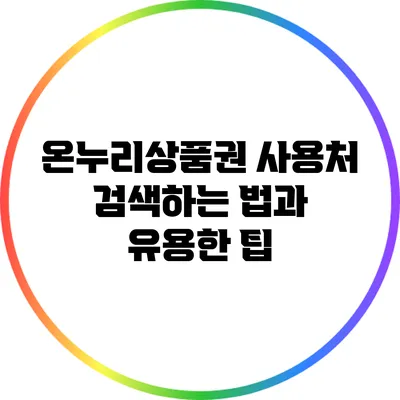 온누리상품권 사용처 검색하는 법과 유용한 팁