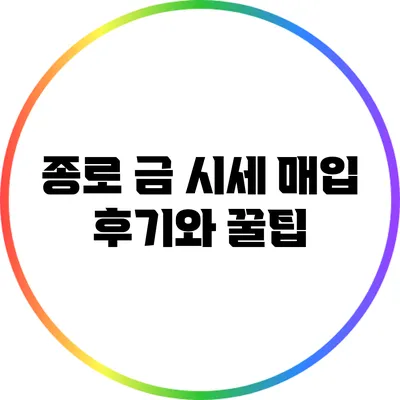 종로 금 시세 매입
후기와 꿀팁