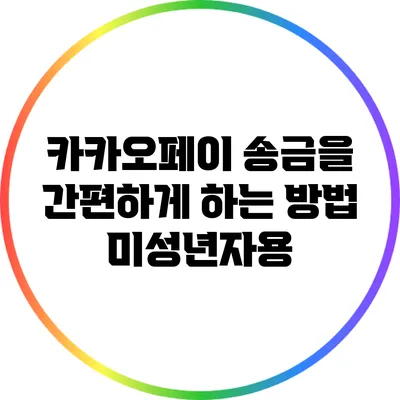 카카오페이 송금을 간편하게 하는 방법 미성년자용