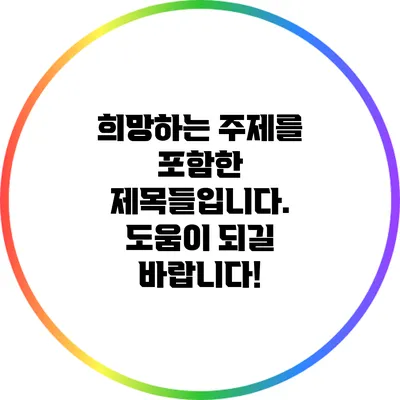 희망하는 주제를 포함한 제목들입니다. 도움이 되길 바랍니다!