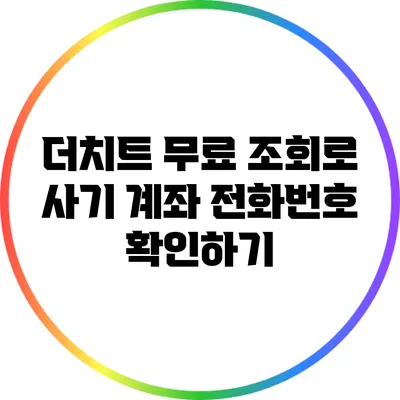 더치트 무료 조회로 사기 계좌 전화번호 확인하기