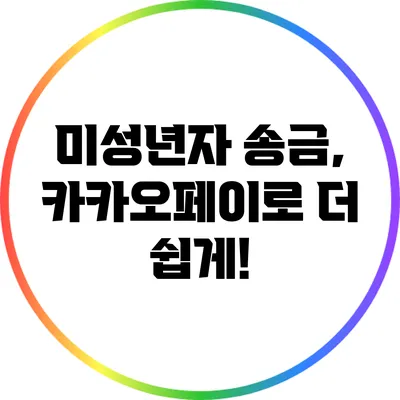 미성년자 송금, 카카오페이로 더 쉽게!