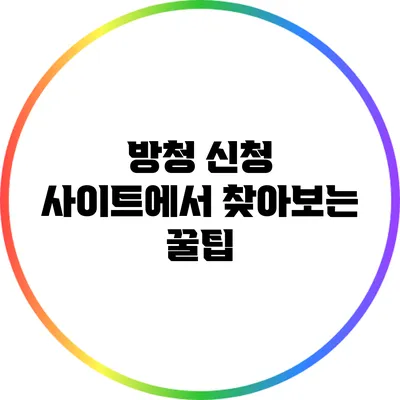 방청 신청 사이트에서 찾아보는 꿀팁