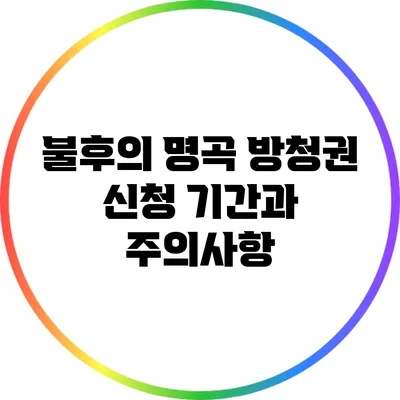 불후의 명곡 방청권 신청 기간과 주의사항