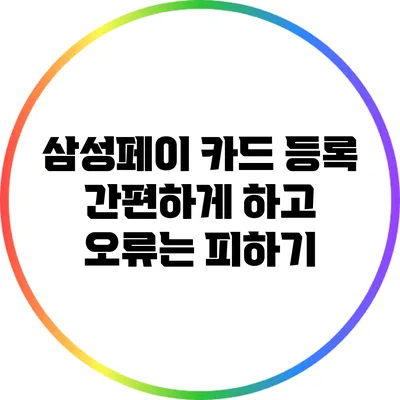 삼성페이 카드 등록 간편하게 하고 오류는 피하기