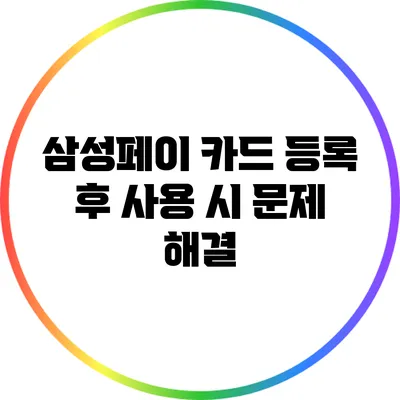 삼성페이 카드 등록 후 사용 시 문제 해결