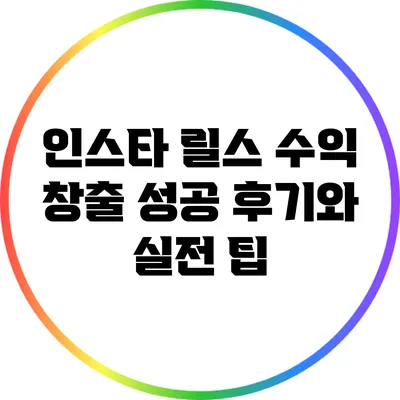 인스타 릴스 수익 창출 성공 후기와 실전 팁