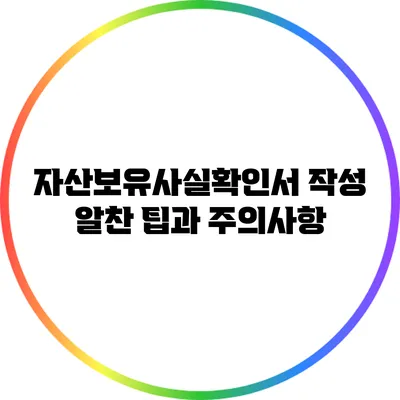 자산보유사실확인서 작성 알찬 팁과 주의사항