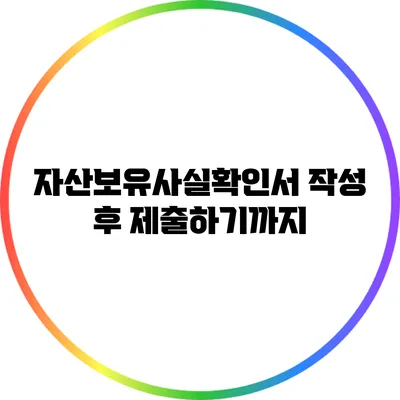 자산보유사실확인서 작성 후 제출하기까지