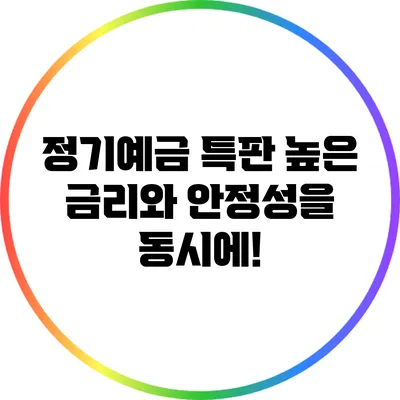 정기예금 특판 높은 금리와 안정성을 동시에!